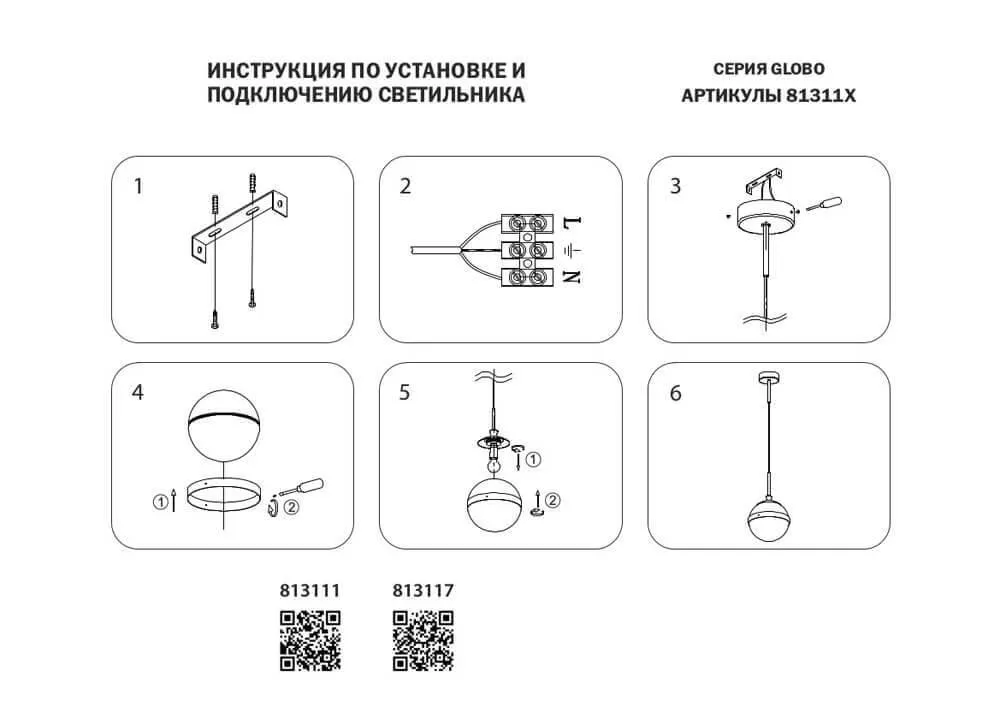 ИНСТРУКЦИЯ ПО УСТАНОВКЕ И ПОДКЛЮЧЕНИЮ СВЕТИЛЬНИКА

СЕРИЯ GLOBO
АРТИКУЛЫ 81311X

1

2

L
N

3

4

①
②

5

①
②

6

813111

813117